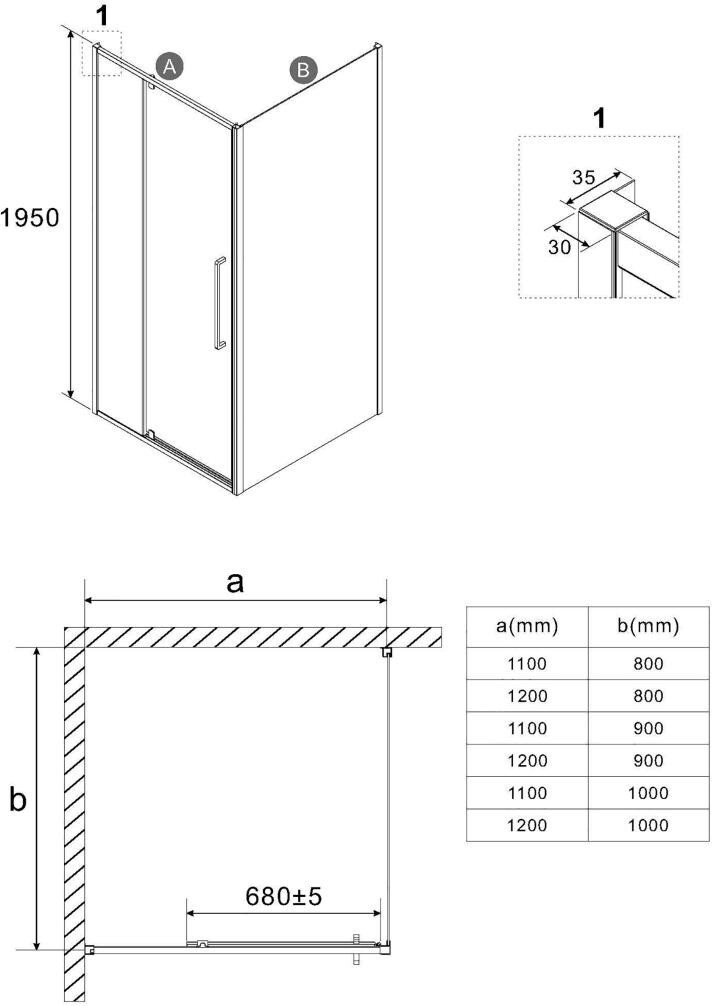 1

A

B

1950

1

35

30

a

b

680±5

| a(mm) | b(mm) |
|---|---|
| 1100 | 800 |
| 1200 | 800 |
| 1100 | 900 |
| 1200 | 900 |
| 1100 | 1000 |
| 1200 | 1000 |