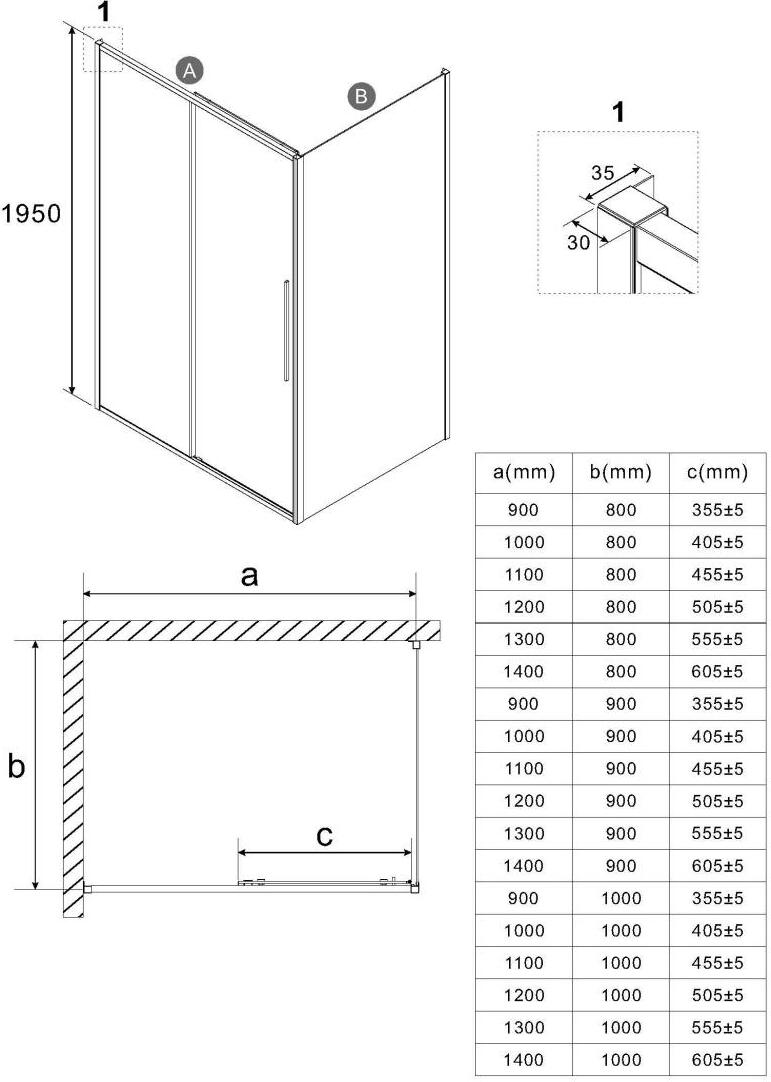 1

A

B

1950

1

35

30

a

b

c

| a(mm) | b(mm) | c(mm) |
|---|---|---|
| 900 | 800 | 355±5 |
| 1000 | 800 | 405±5 |
| 1100 | 800 | 455±5 |
| 1200 | 800 | 505±5 |
| 1300 | 800 | 555±5 |
| 1400 | 800 | 605±5 |
| 900 | 900 | 355±5 |
| 1000 | 900 | 405±5 |
| 1100 | 900 | 455±5 |
| 1200 | 900 | 505±5 |
| 1300 | 900 | 555±5 |
| 1400 | 900 | 605±5 |
| 900 | 1000 | 355±5 |
| 1000 | 1000 | 405±5 |
| 1100 | 1000 | 455±5 |
| 1200 | 1000 | 505±5 |
| 1300 | 1000 | 555±5 |
| 1400 | 1000 | 605±5 |