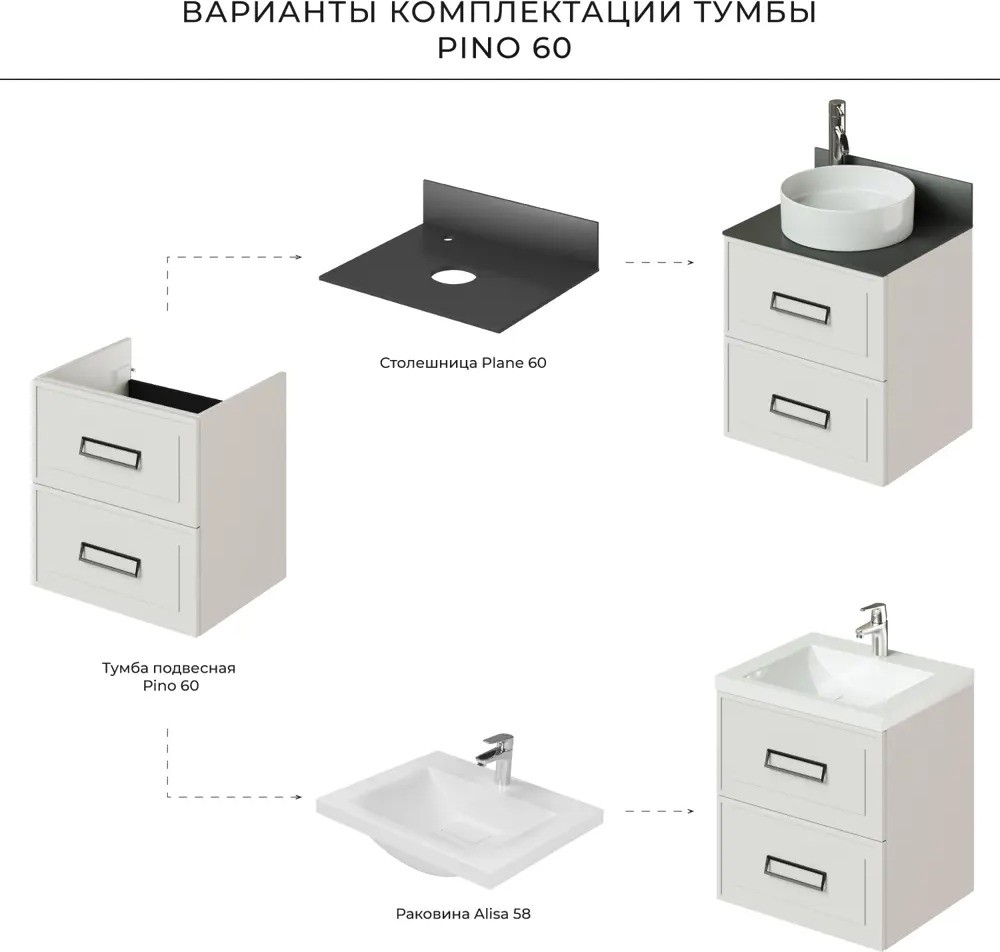 ВАРИАНТЫ КОМПЛЕКТАЦИИ ТУМБЫ
PINO 60

Столешница Plane 60

Тумба подвесная
Pino 60

Раковина Alisa 58