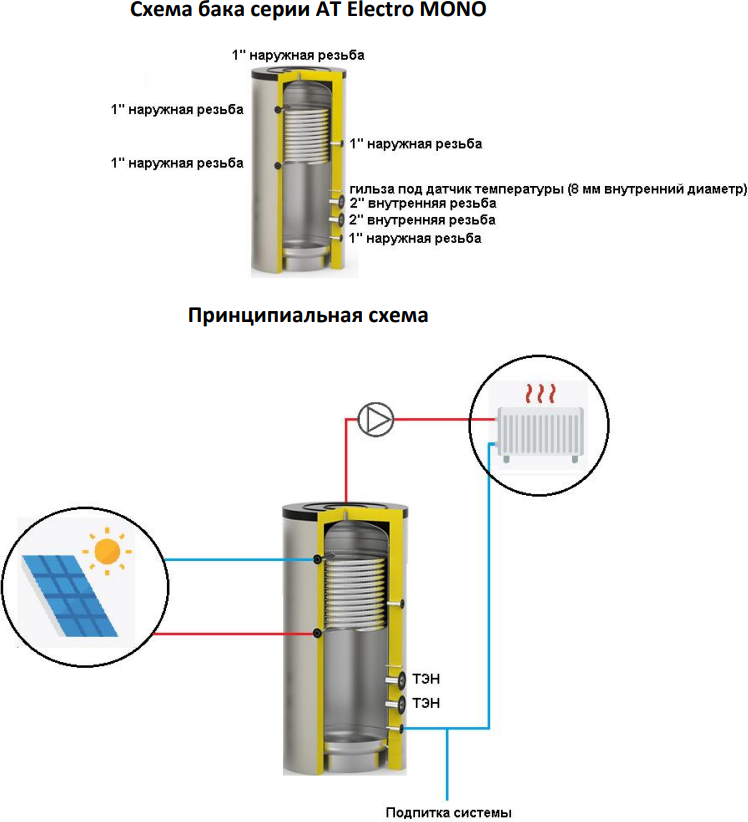 Схема бака серии AT Electro MONO

1" наружная резьба

1" наружная резьба

1" наружная резьба

1" наружная резьба

гильза под датчик температуры (8 мм внутренний диаметр)
2" внутренняя резьба
2" внутренняя резьба
1" наружная резьба

Принципиальная схема

ТЭН
ТЭН

Подпитка системы