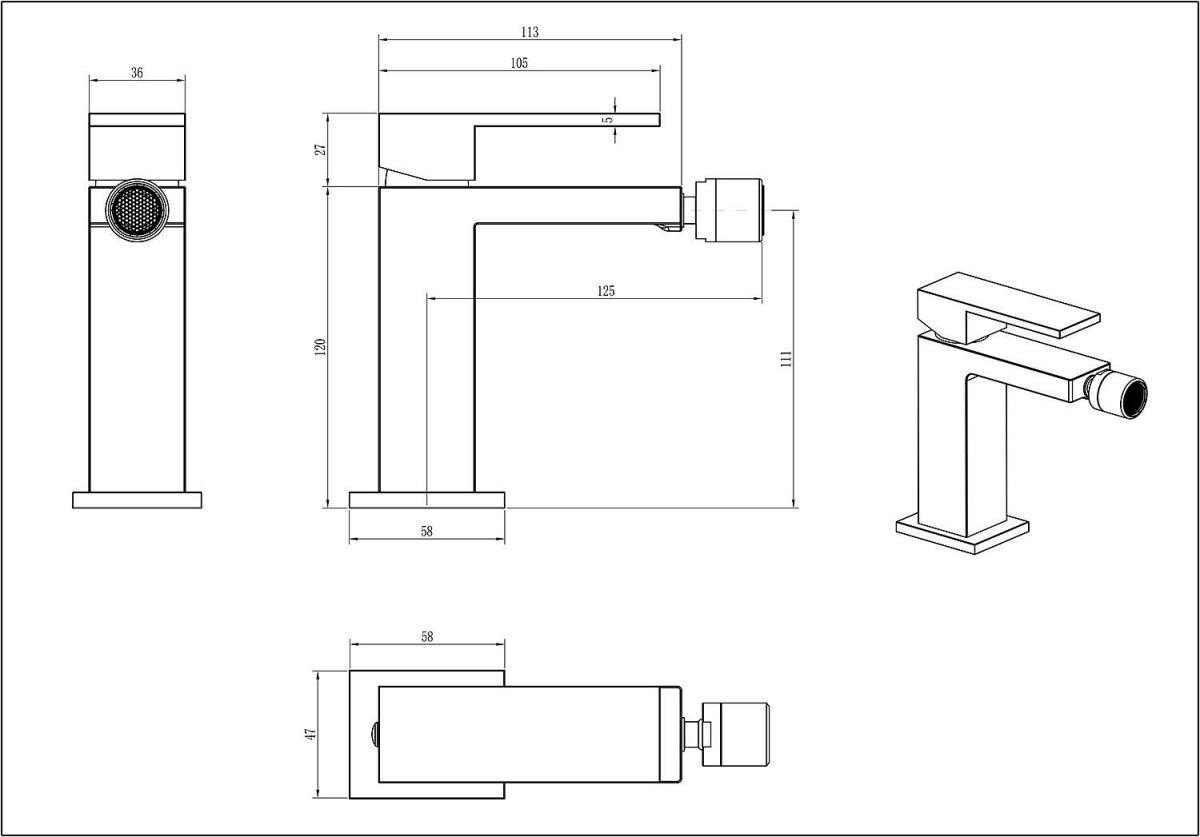 36

113

105

5

27

125

120

111

58

58

47