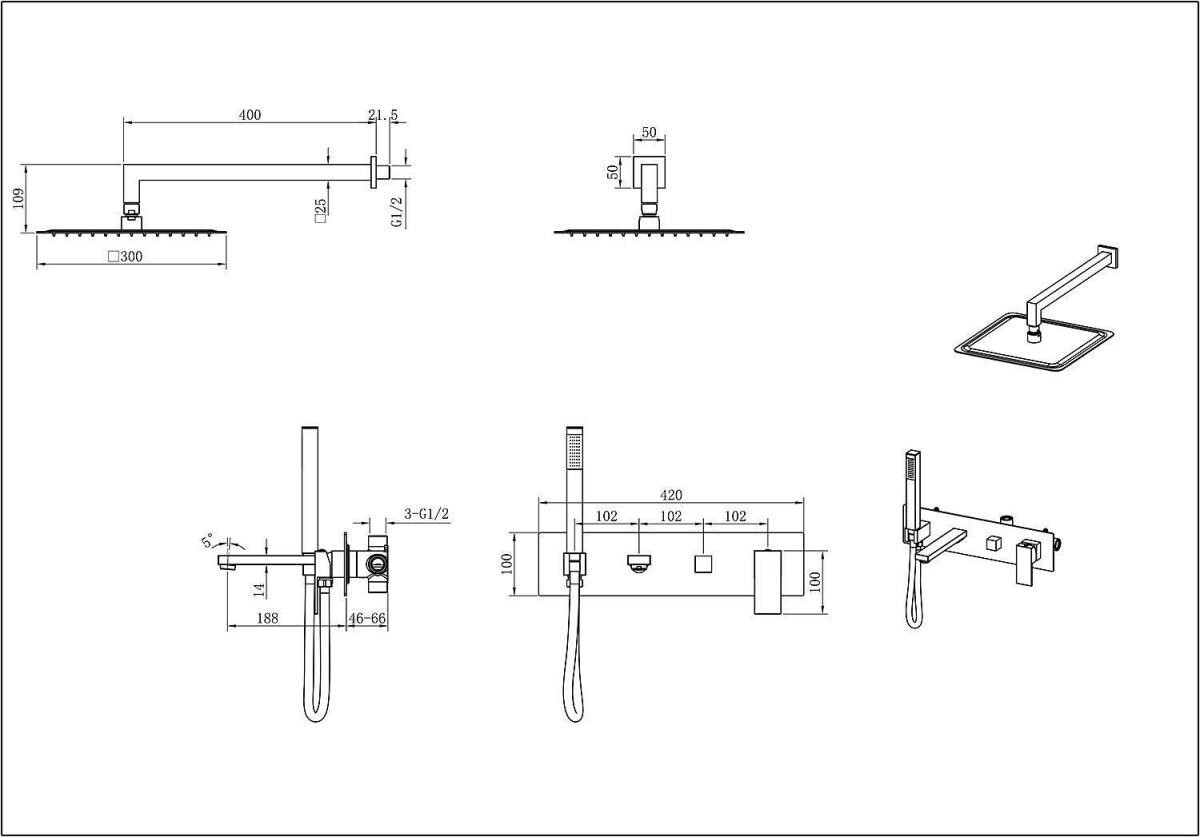 400
21.5
109
□25
G1/2
□300
50
50
3-G1/2
5°
14
188
46-66
420
102
102
102
100
100