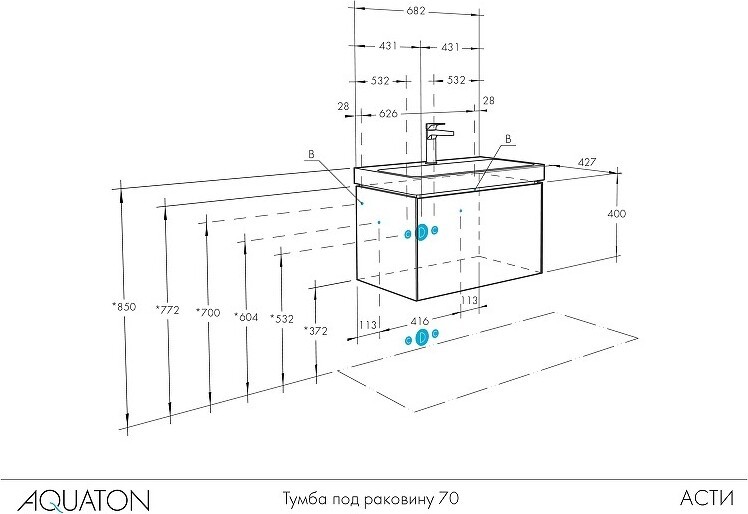 682
431
431
532
532
28
626
28
B
B
427
400
*850
*772
*700
*604
*532
*372
113
416
113
AQUATON
Тумба под раковину 70
АСТИ