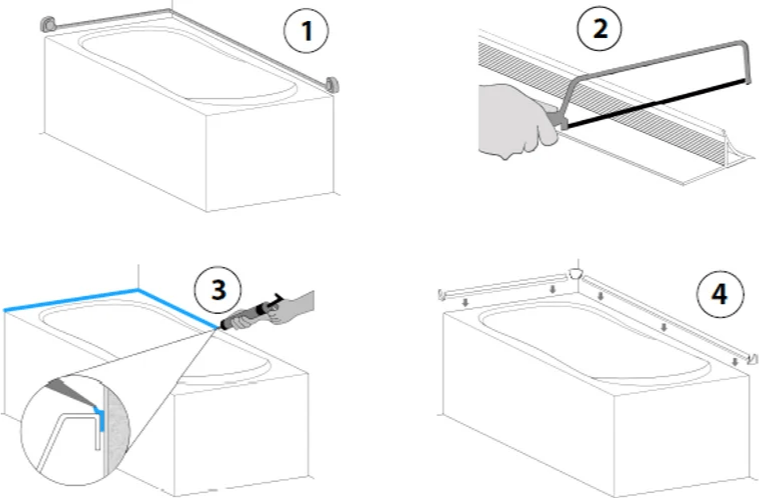 1
2
3
4