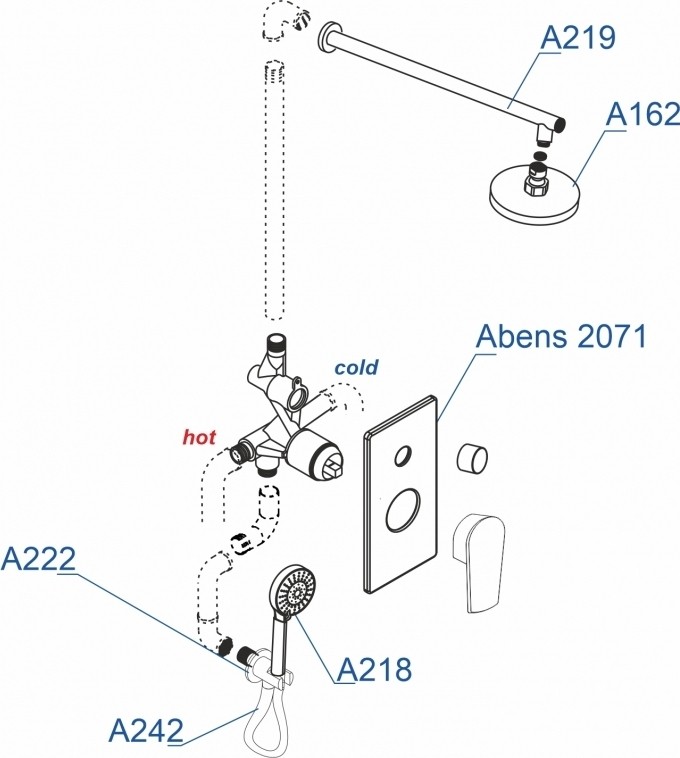 A219
A162
Abens 2071
cold
hot
A222
A218
A242