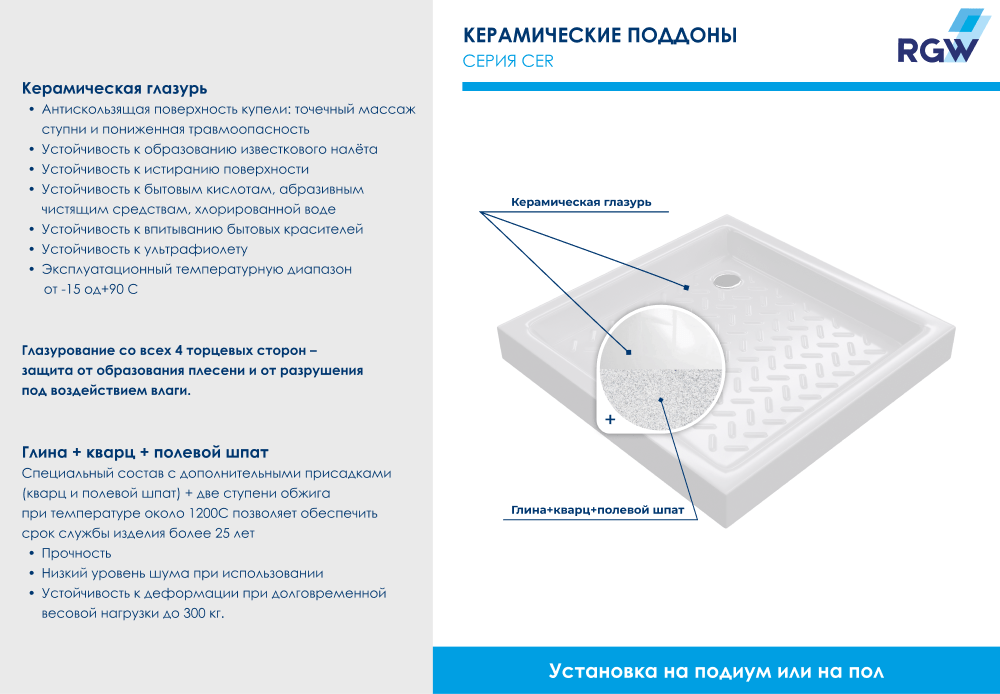 Керамическая глазурь
• Антискользящая поверхность купели: точечный массаж ступни и пониженная травмоопасность
• Устойчивость к образованию известкового налёта
• Устойчивость к истиранию поверхности
• Устойчивость к бытовым кислотам, абразивным чистящим средствам, хлорированной воде
• Устойчивость к впитыванию бытовых красителей
• Устойчивость к ультрафиолету
• Эксплуатационный температурную диапазон от -15 од+90 С

Глазурование со всех 4 торцевых сторон – защита от образования плесени и от разрушения под воздействием влаги.

Глина + кварц + полевой шпат
Специальный состав с дополнительными присадками (кварц и полевой шпат) + две ступени обжига при температуре около 1200С позволяет обеспечить срок службы изделия более 25 лет
• Прочность
• Низкий уровень шума при использовании
• Устойчивость к деформации при долговременной весовой нагрузки до 300 кг.

КЕРАМИЧЕСКИЕ ПОДДОНЫ
СЕРИЯ CER

RGW

Керамическая глазурь

+

Глина+кварц+полевой шпат

Установка на подиум или на пол