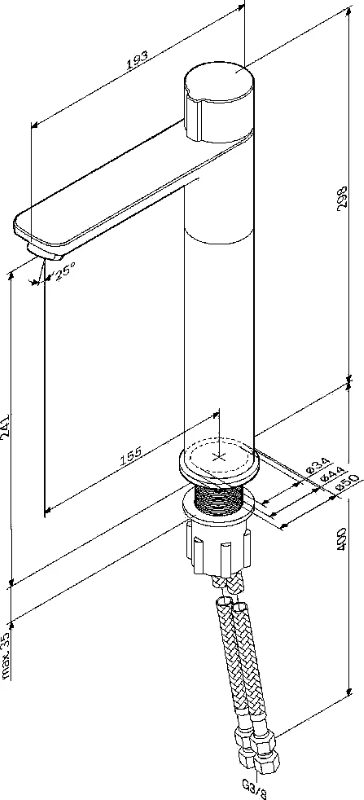 193
298
25°
241
155
ø34
ø44
ø50
400
max. 35
G3/8