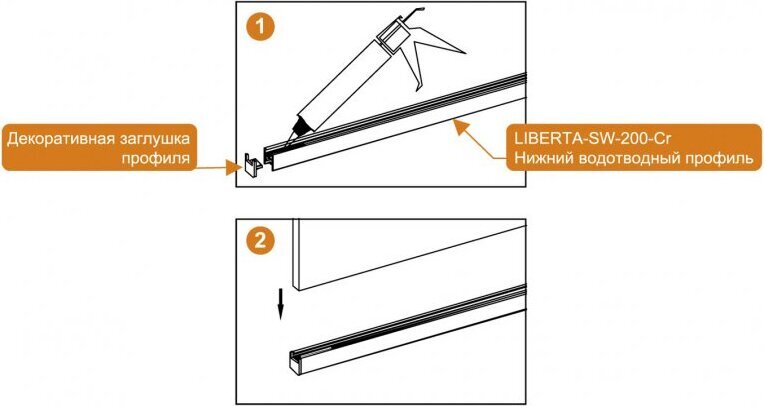 1

Декоративная заглушка профиля

LIBERTA-SW-200-Cr
Нижний водотводный профиль

2