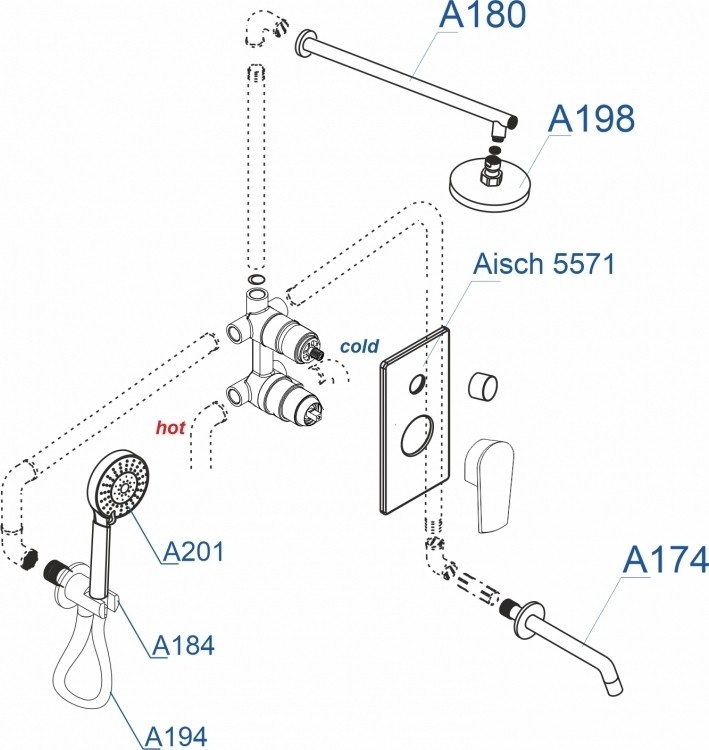 A180

A198

Aisch 5571

cold

hot

A201

A184

A194

A174