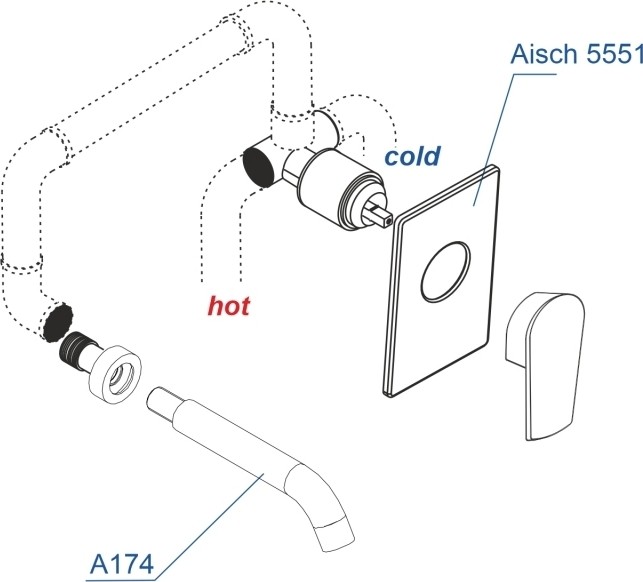 Aisch 5551
cold
hot
A174