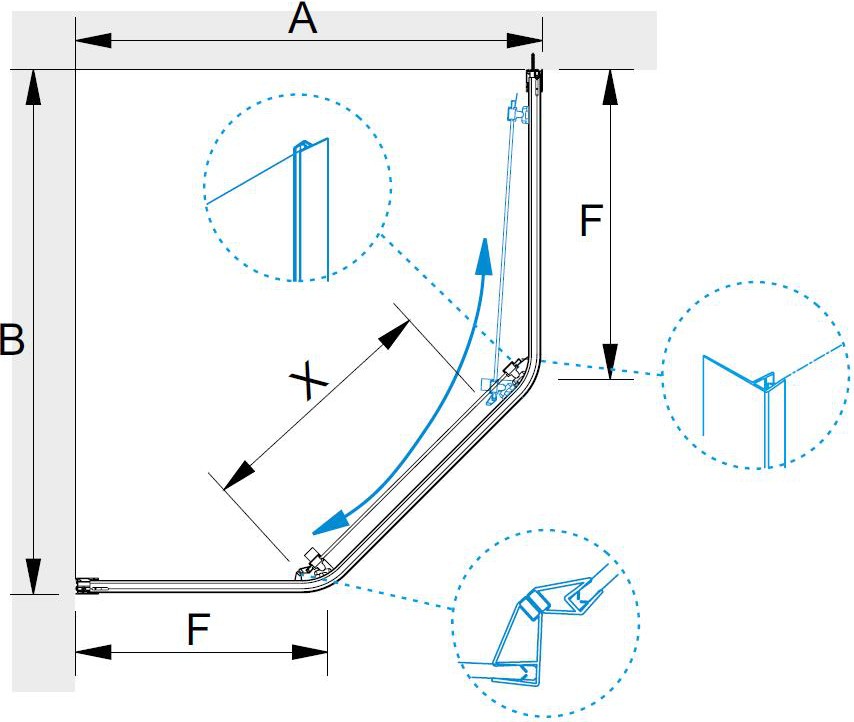 A
B
F
X
F