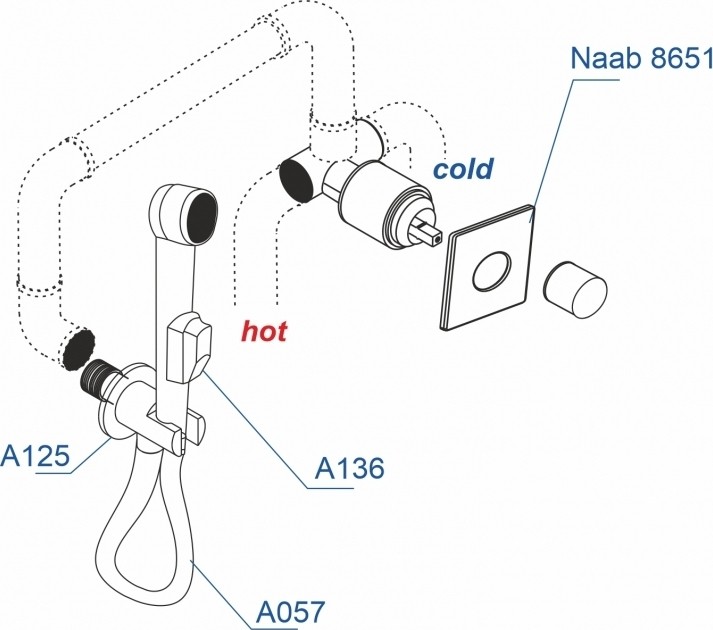 Naab 8651

cold

hot

A125

A136

A057