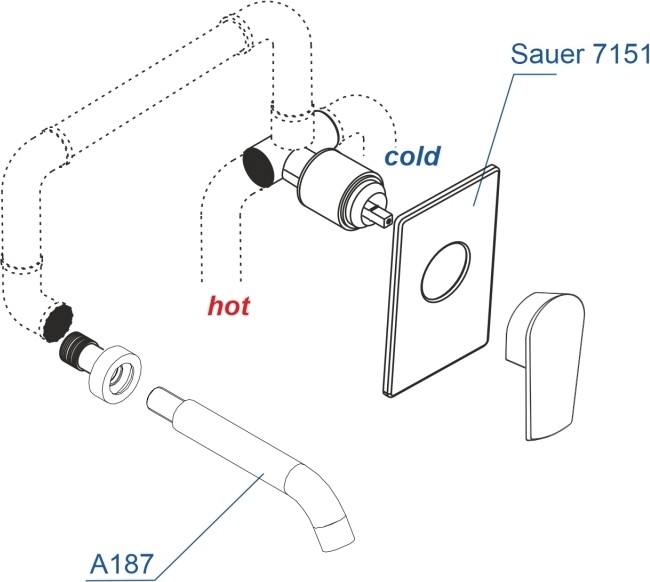 Sauer 7151

cold

hot

A187