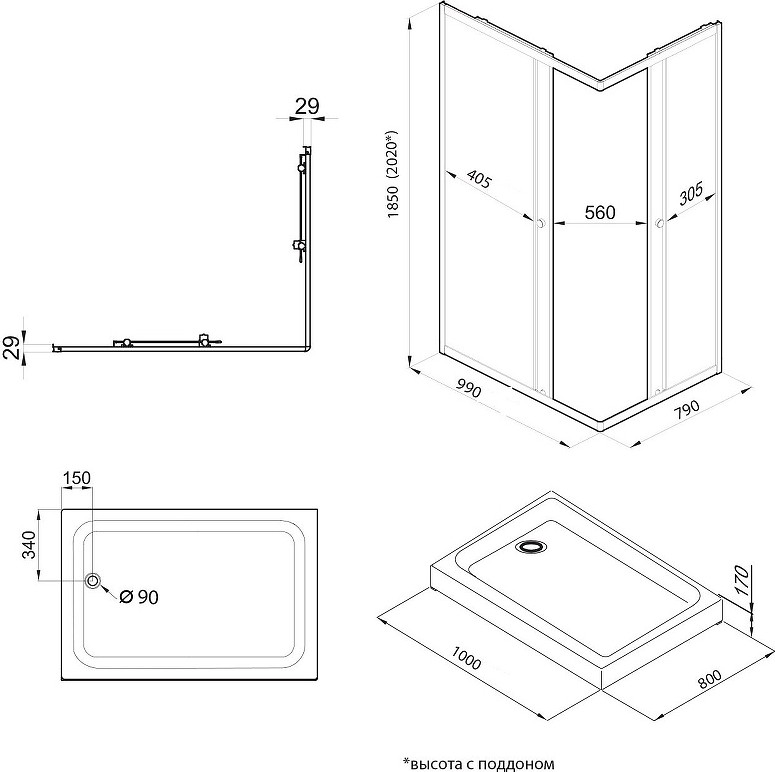 29

29

1850 (2020*)

405

560

305

990

790

150

340

Ø 90

170

1000

800

*высота с поддоном