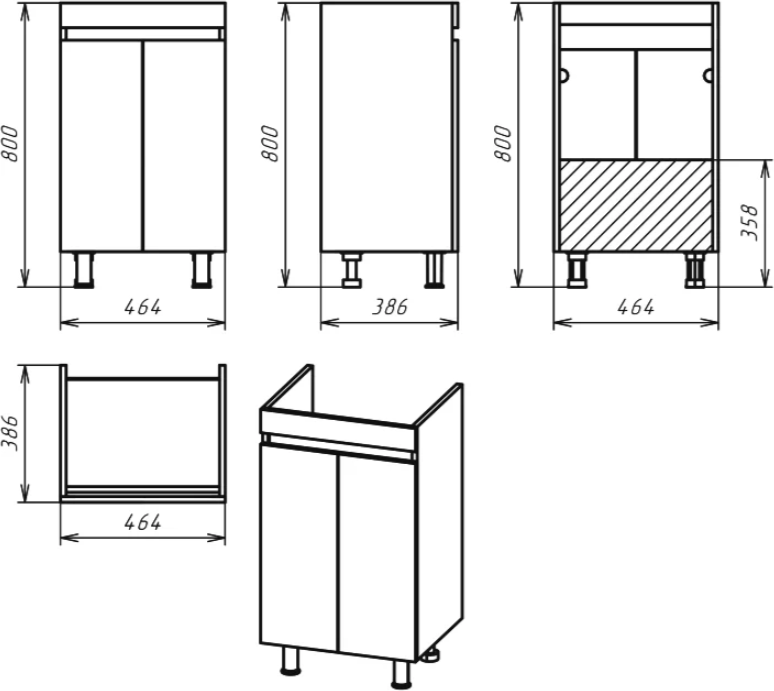 800
464
800
386
800
358
464
386
464