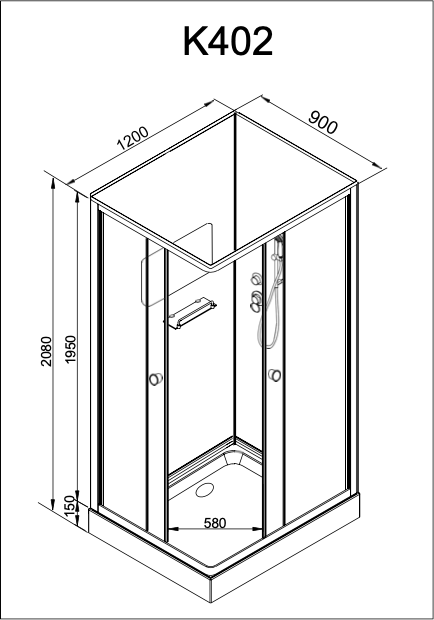 K402

1200

900

2080

1950

150

580