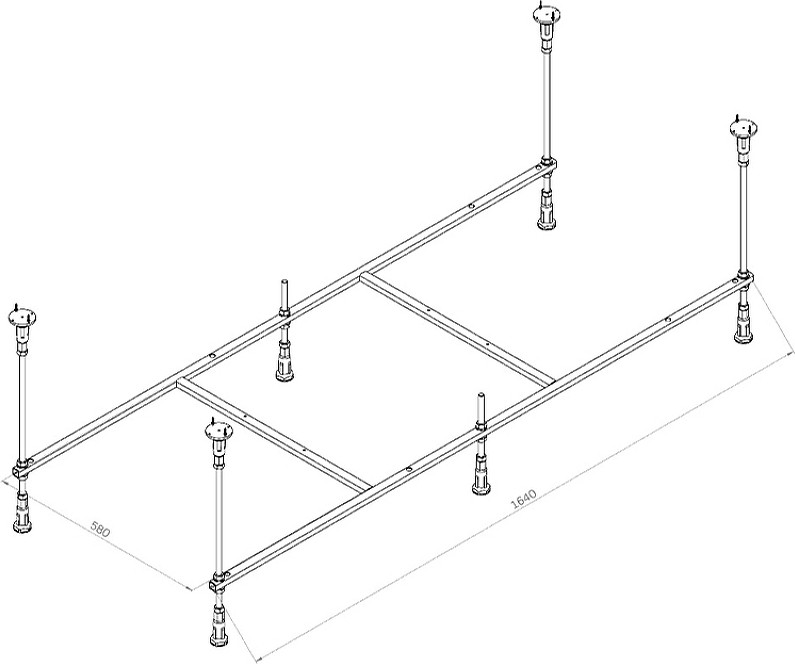 580

1640