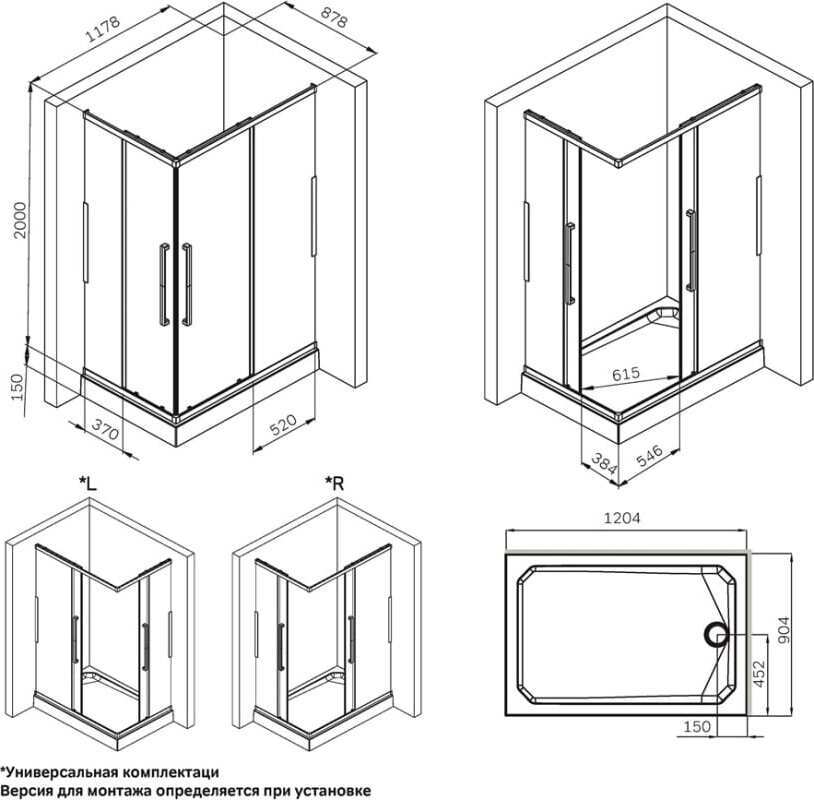 1178
878
2000
150
370
520
615
384
546
*L
*R
1204
904
452
150
*Универсальная комплектаци
Версия для монтажа определяется при установке