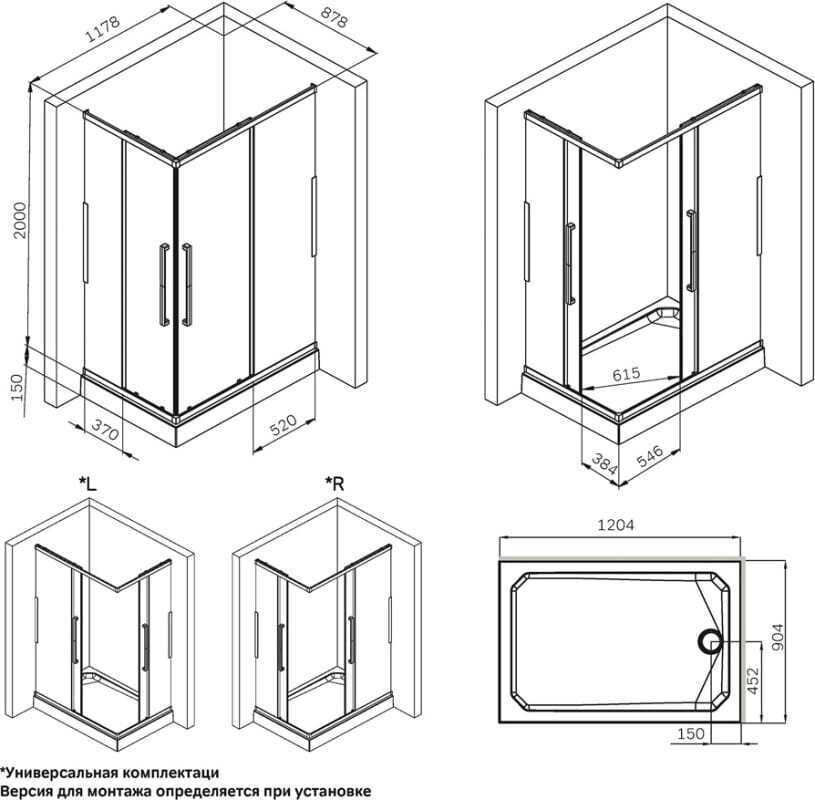 1178
878
2000
150
370
520
615
384
546
*L
*R
1204
904
452
150
*Универсальная комплектаци
Версия для монтажа определяется при установке