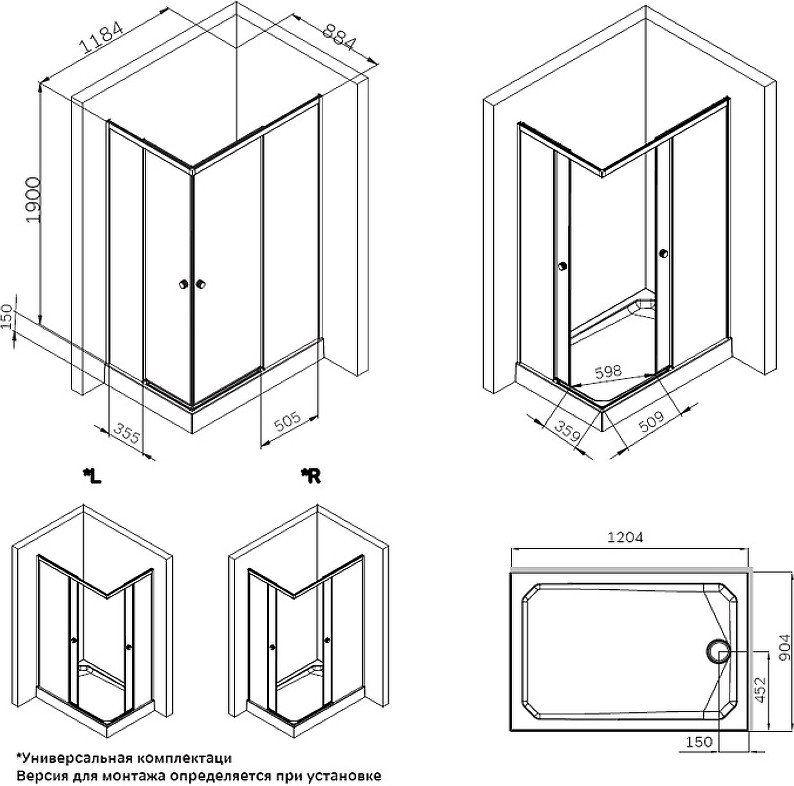 1184
884
1900
150
355
505
598
359
509
*L
*R
1204
904
452
150
*Универсальная комплектаци
Версия для монтажа определяется при установке