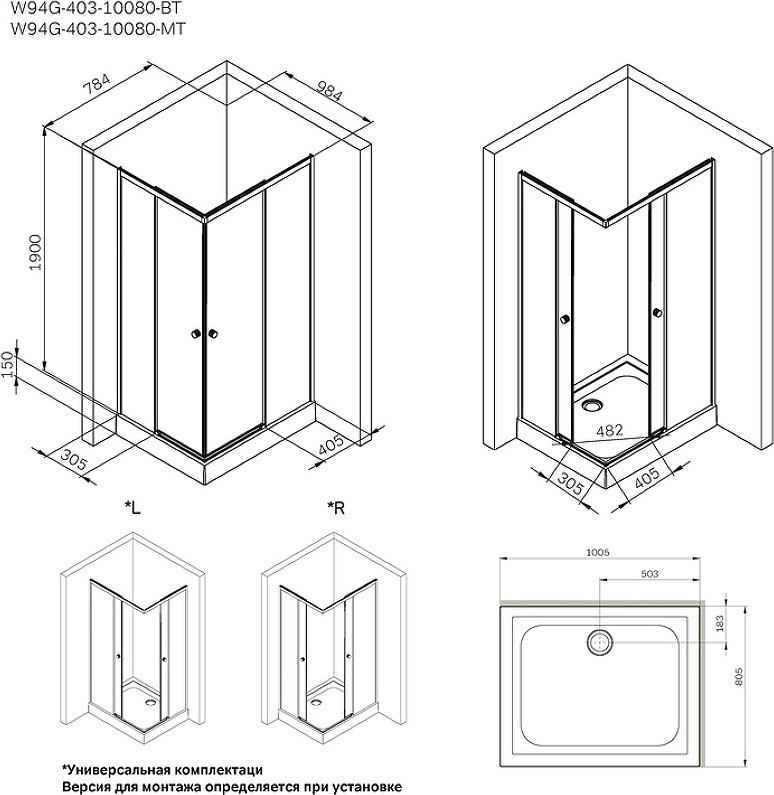 W94G-403-10080-BT
W94G-403-10080-MT

784
984
1900
150
305
405

482
305
405

*L

*R

1005
503
183
805

*Универсальная комплектаци
Версия для монтажа определяется при установке