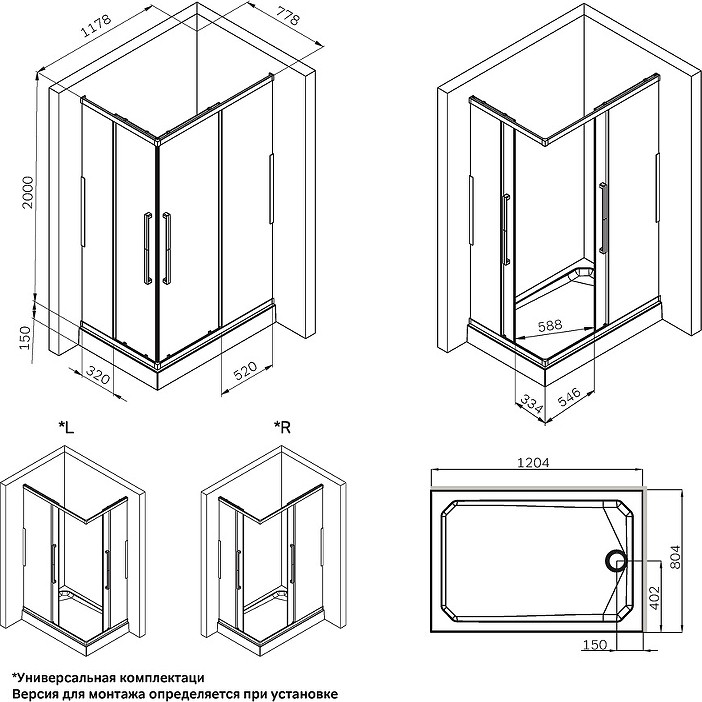 1178
778
2000
150
320
520
588
334
546
*L
*R
1204
804
402
150
*Универсальная комплектаци
Версия для монтажа определяется при установке