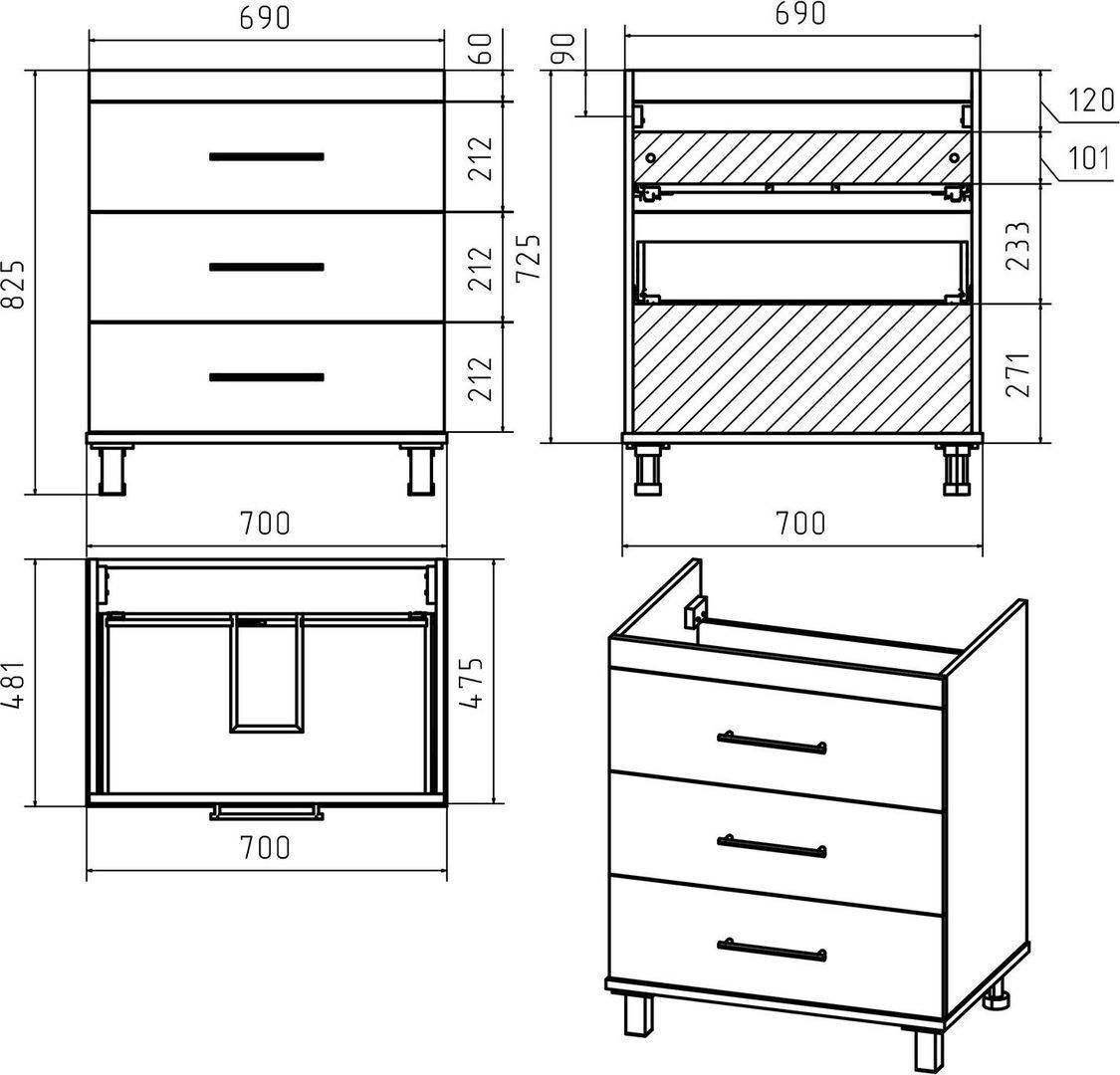 690
60
212
212
212
825
700
690
90
120
101
725
233
271
700
481
475
700