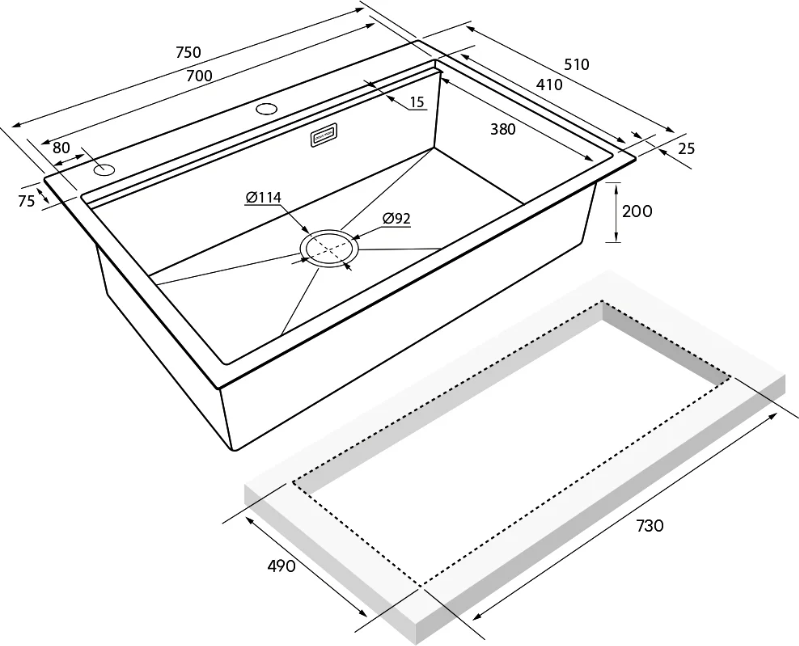 750
700
510
410
15
380
80
25
75
Ø114
Ø92
200
730
490