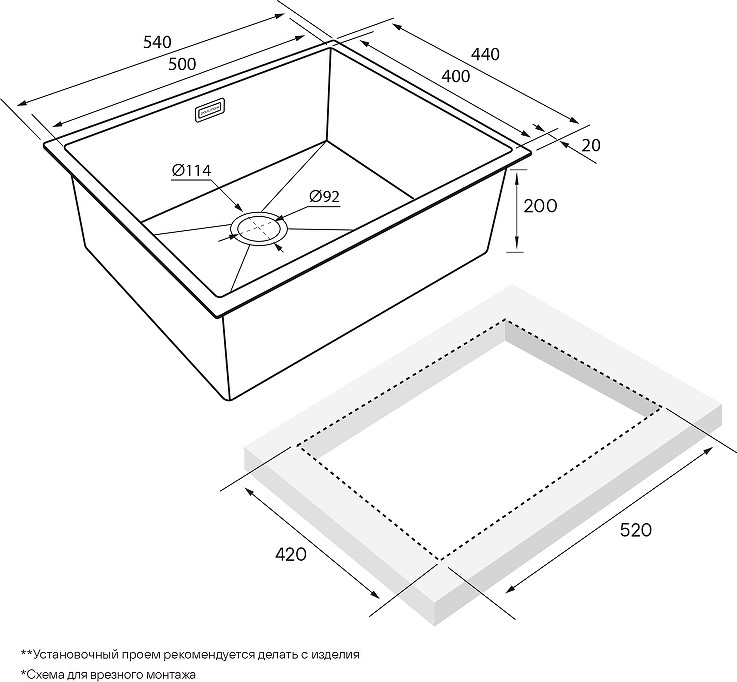 540
500
440
400
20
Ø114
Ø92
200
420
520

**Установочный проем рекомендуется делать с изделия
*Схема для врезного монтажа