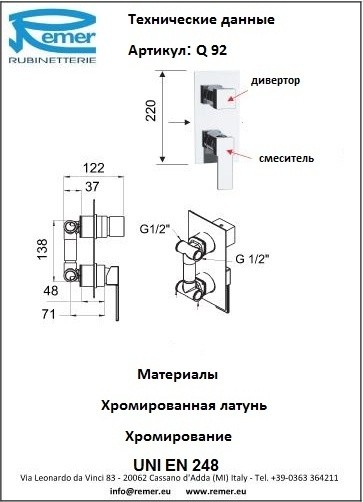 Remer
RUBINETTERIE

Технические данные

Артикул: Q 92

220

дивертор

смеситель

122

37

138

48

71

G1/2"

G 1/2"

Материалы

Хромированная латунь

Хромирование

UNI EN 248

Via Leonardo da Vinci 83 - 20062 Cassano d'Adda (MI) Italy - Tel. +39-0363 364211

info@remer.eu www.remer.eu