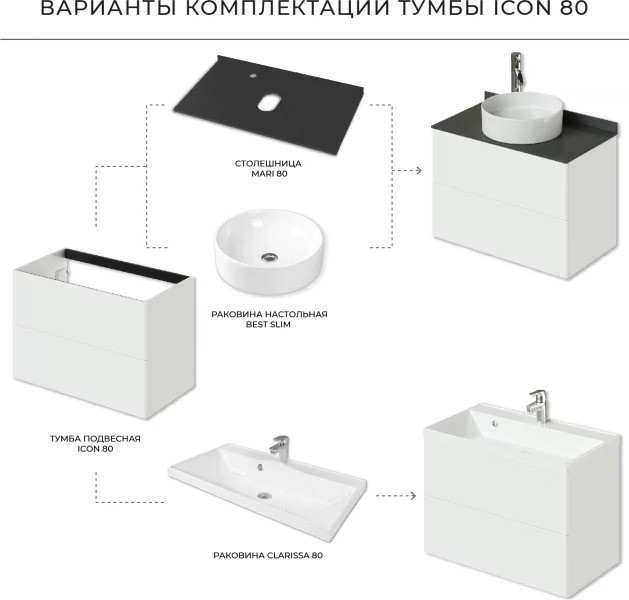 ВАРИАНТЫ КОМПЛЕКТАЦИИ ТУМБЫ ICON 80

СТОЛЕШНИЦА
MARI 80

РАКОВИНА НАСТОЛЬНАЯ
BEST SLIM

ТУМБА ПОДВЕСНАЯ
ICON 80

РАКОВИНА CLARISSA 80