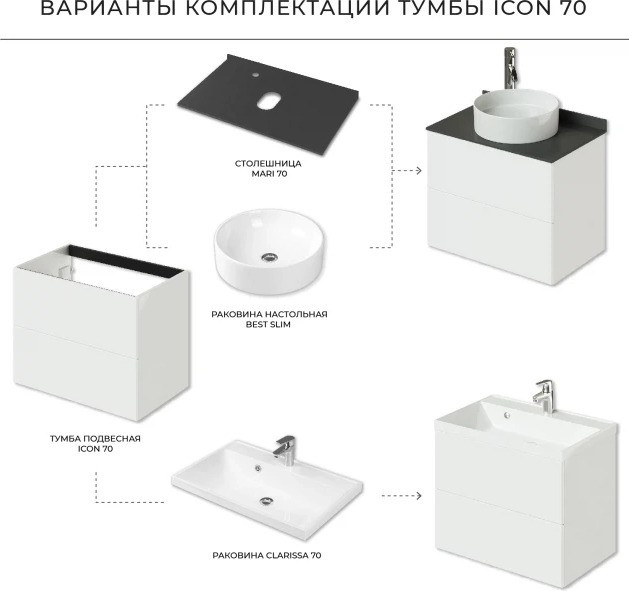 ВАРИАНТЫ КОМПЛЕКТАЦИИ ТУМБЫ ICON 70

СТОЛЕШНИЦА
MARI 70

РАКОВИНА НАСТОЛЬНАЯ
BEST SLIM

ТУМБА ПОДВЕСНАЯ
ICON 70

РАКОВИНА CLARISSA 70