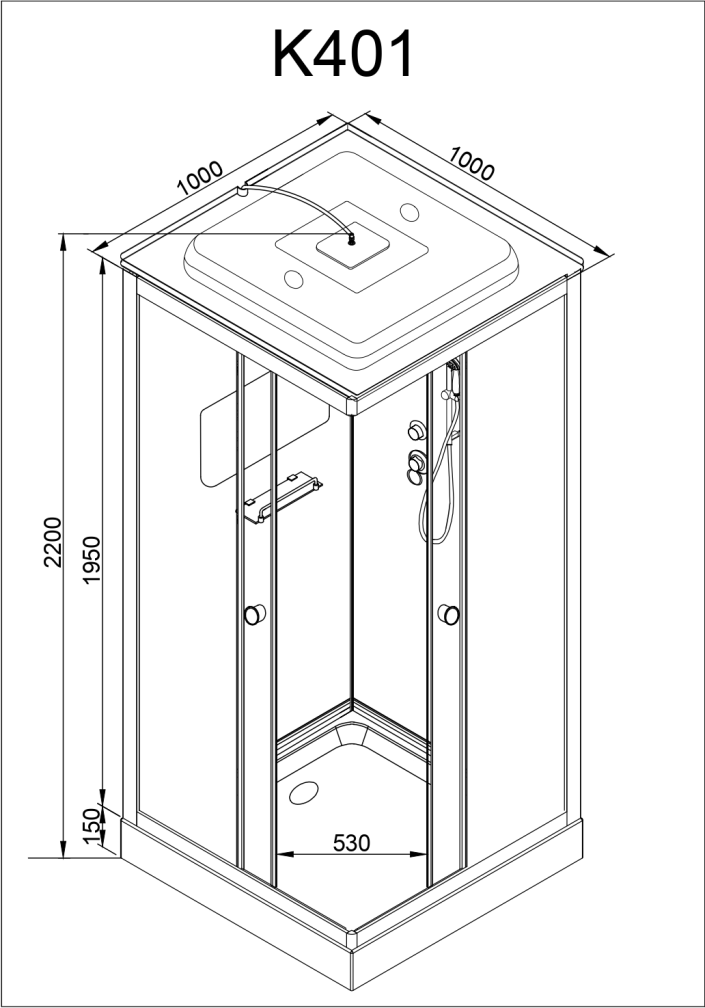 K401

1000

1000

2200

1950

150

530