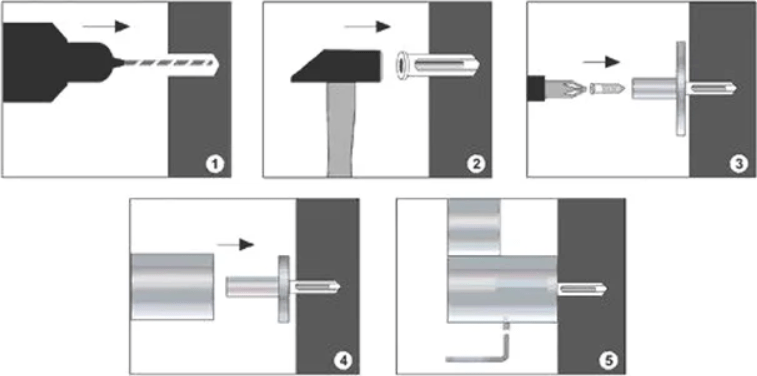 1

2

3

4

5