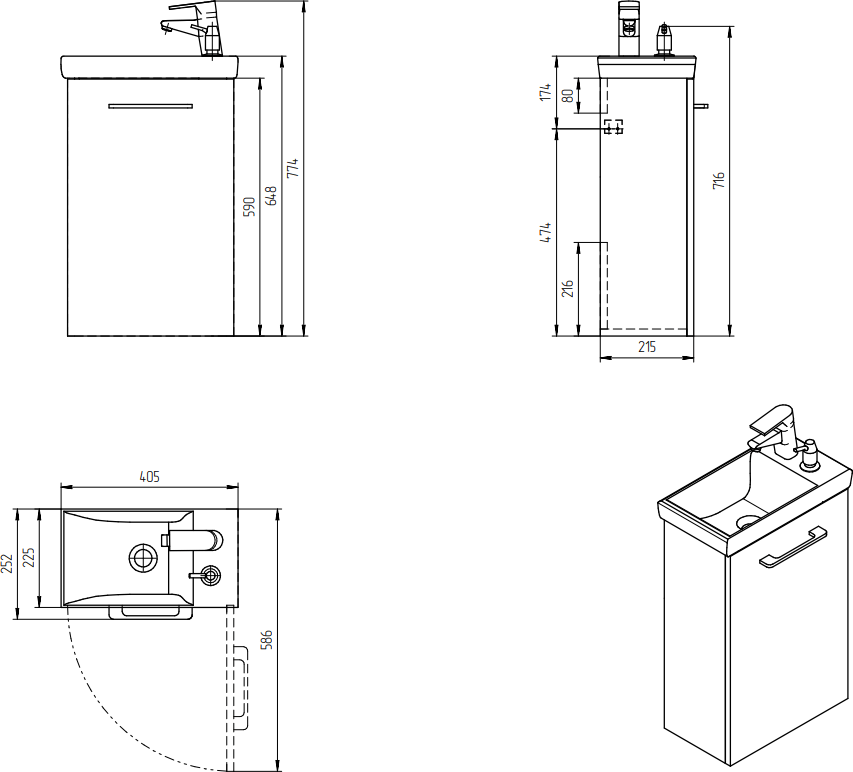 590
648
774

174
80
474
216
716
215

405
252
225
586