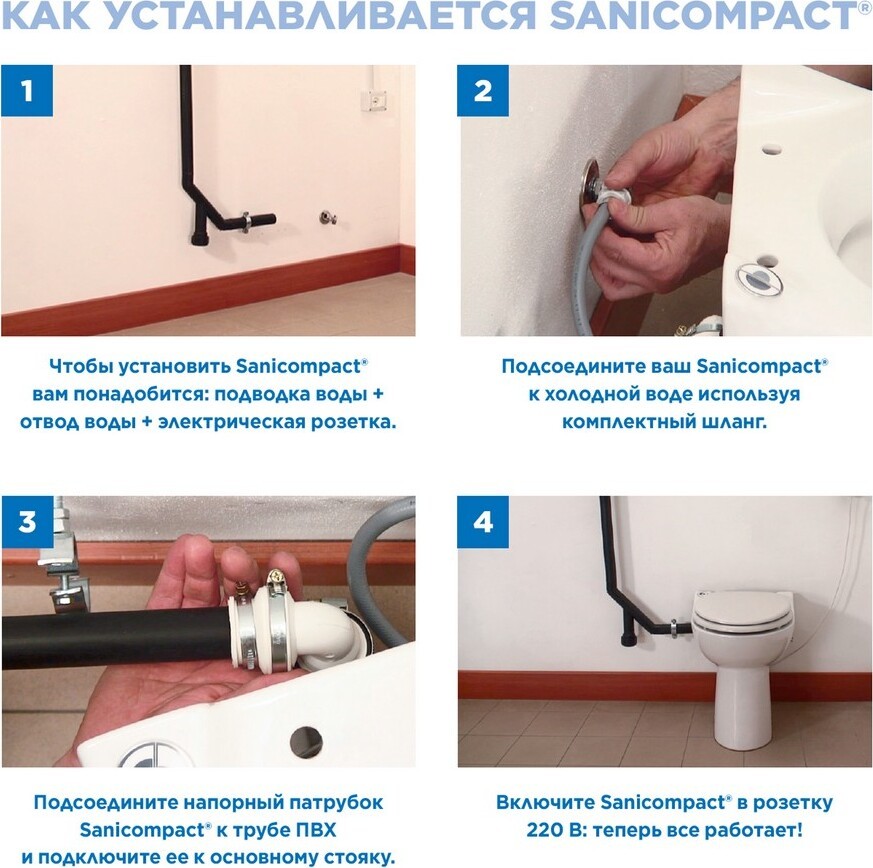 КАК УСТАНАВЛИВАЕТСЯ SANICOMPACT®

1

Чтобы установить Sanicompact® вам понадобится: подводка воды + отвод воды + электрическая розетка.

2

Подсоедините ваш Sanicompact® к холодной воде используя комплектный шланг.

3

Подсоедините напорный патрубок Sanicompact® к трубе ПВХ и подключите ее к основному стояку.

4

Включите Sanicompact® в розетку 220 В: теперь все работает!