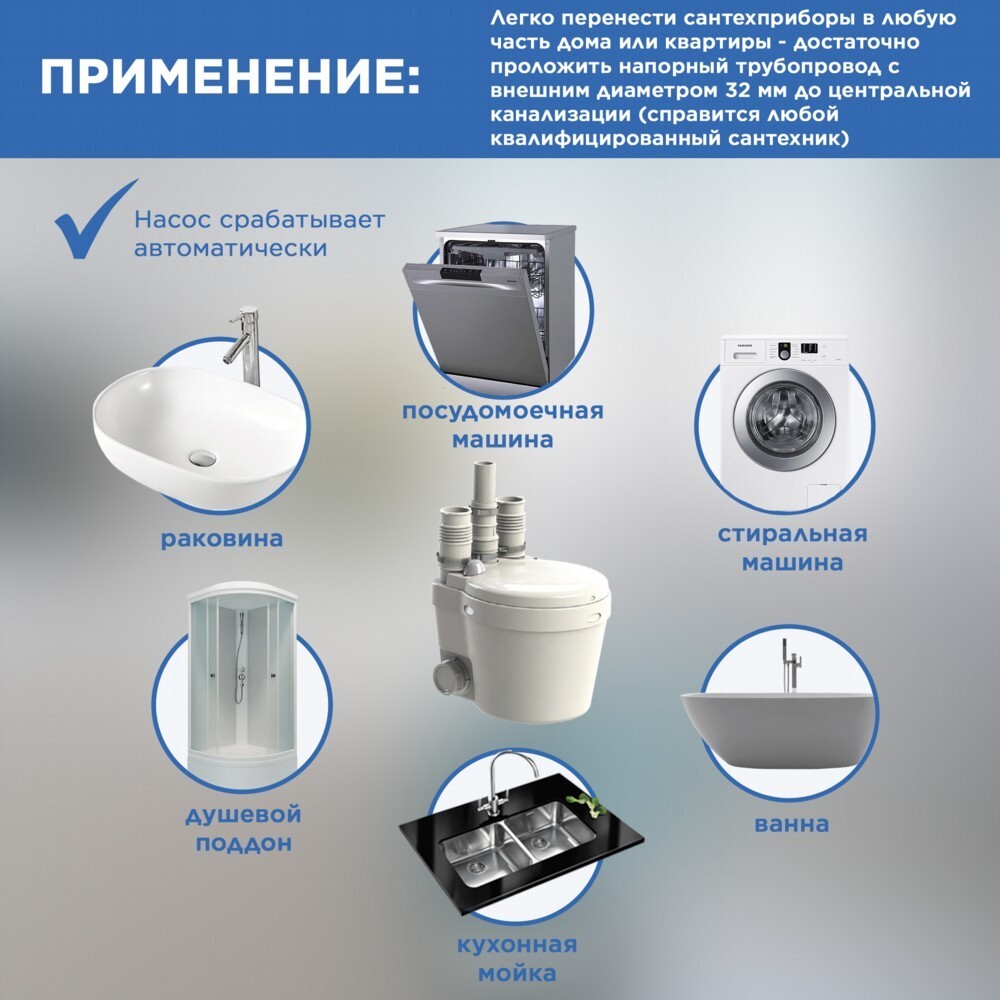 ПРИМЕНЕНИЕ:

Легко перенести сантехприборы в любую часть дома или квартиры - достаточно проложить напорный трубопровод с внешним диаметром 32 мм до центральной канализации (справится любой квалифицированный сантехник)

Насос срабатывает автоматически

посудомоечная машина

SAMSUNG

раковина

стиральная машина

душевой поддон

ванна

кухонная мойка