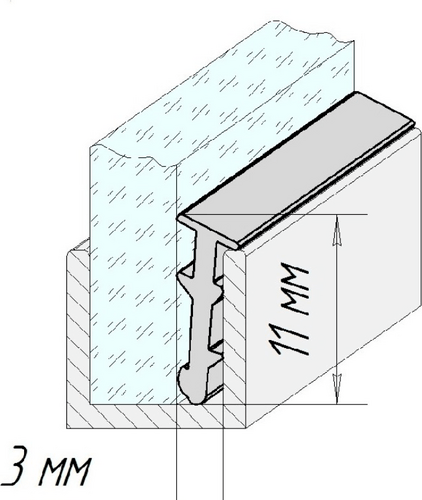 11 мм

3 мм