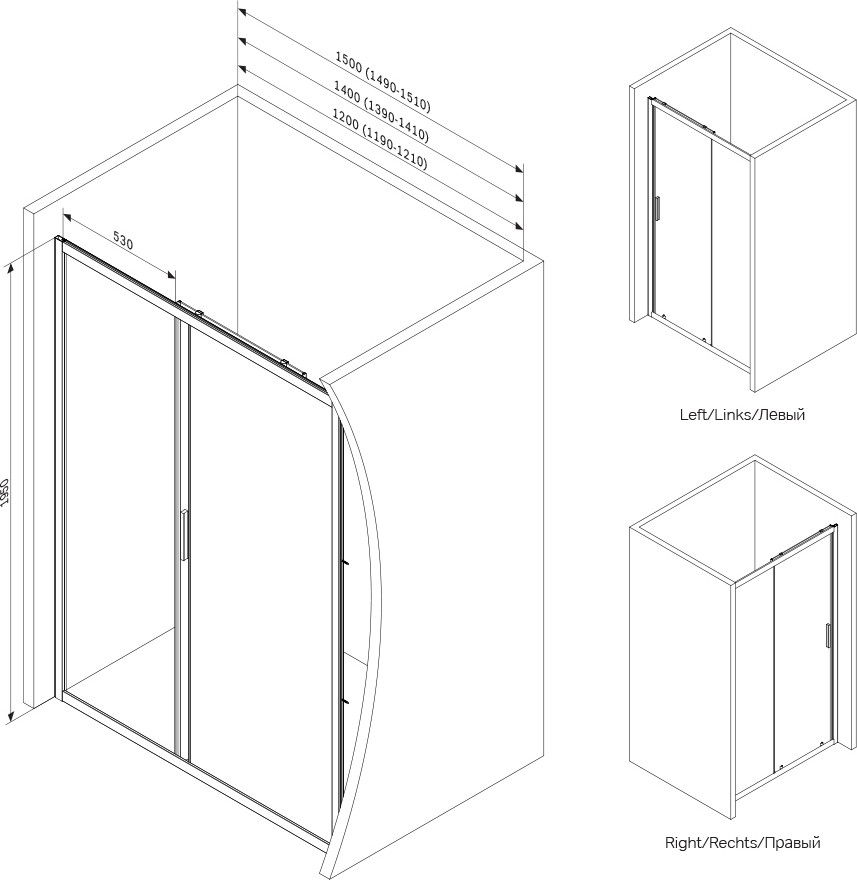 1500 (1490-1510)
1400 (1390-1410)
1200 (1190-1210)
530
1950

Left/Links/Левый

Right/Rechts/Правый