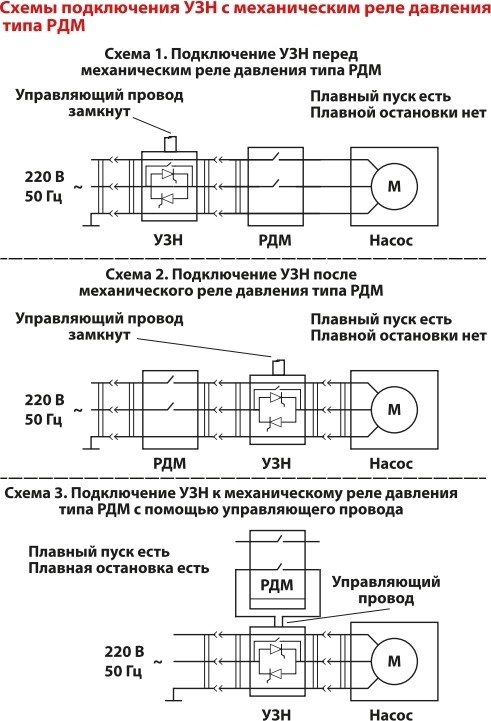 Схемы подключения УЗН с механическим реле давления типа РДМ

Схема 1. Подключение УЗН перед механическим реле давления типа РДМ

Управляющий провод замкнут

Плавный пуск есть
Плавной остановки нет

220 В
50 Гц
~

М

УЗН

РДМ

Насос

Схема 2. Подключение УЗН после механического реле давления типа РДМ

Управляющий провод замкнут

Плавный пуск есть
Плавной остановки нет

220 В
50 Гц
~

М

РДМ

УЗН

Насос

Схема 3. Подключение УЗН к механическому реле давления типа РДМ с помощью управляющего провода

Плавный пуск есть
Плавная остановка есть

РДМ

Управляющий провод

220 В
50 Гц
~

М

УЗН

Насос