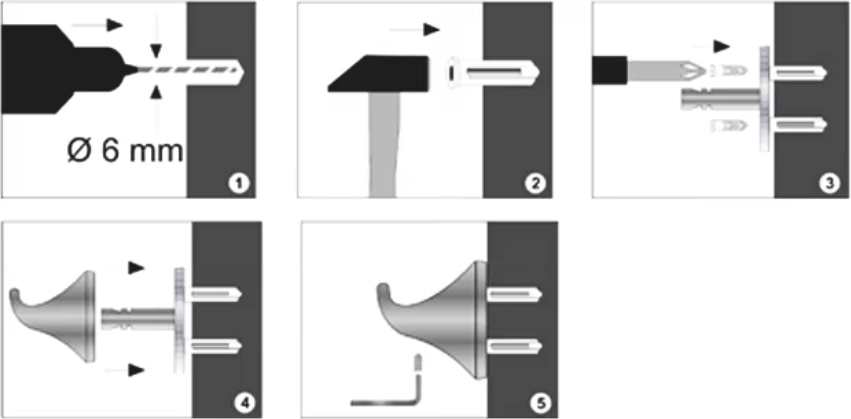 Ø 6 mm
1
2
3
4
5