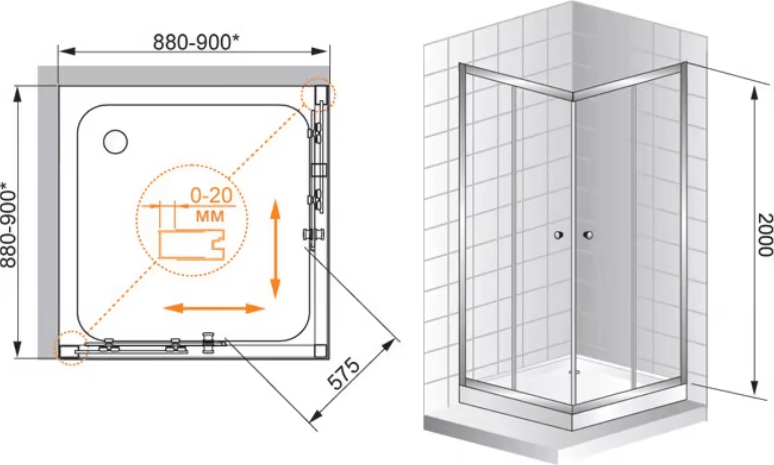 880-900*

880-900*

0-20
мм

575

2000