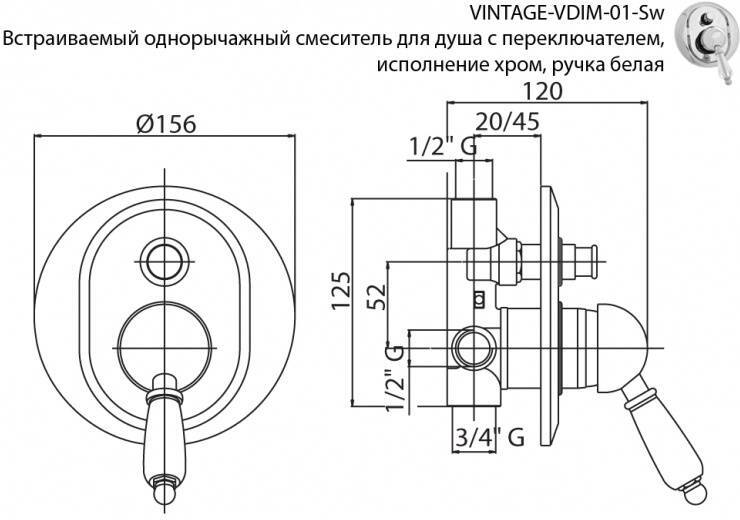 VINTAGE-VDIM-01-Sw
Встраиваемый однорычажный смеситель для душа с переключателем, исполнение хром, ручка белая

Ø156

120
20/45
1/2" G
125
52
1/2" G
3/4" G