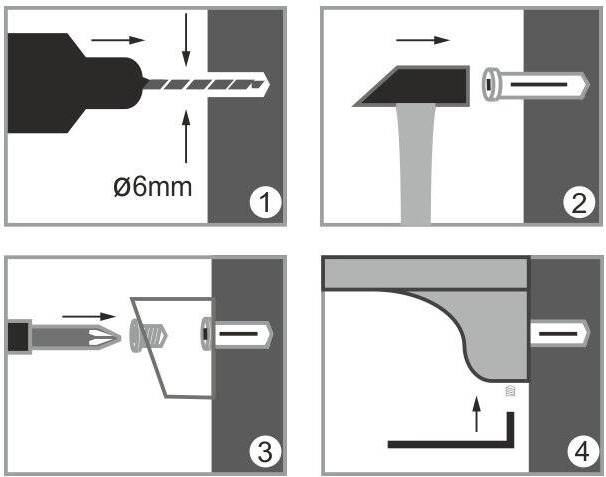 ø6mm
1
2
3
4