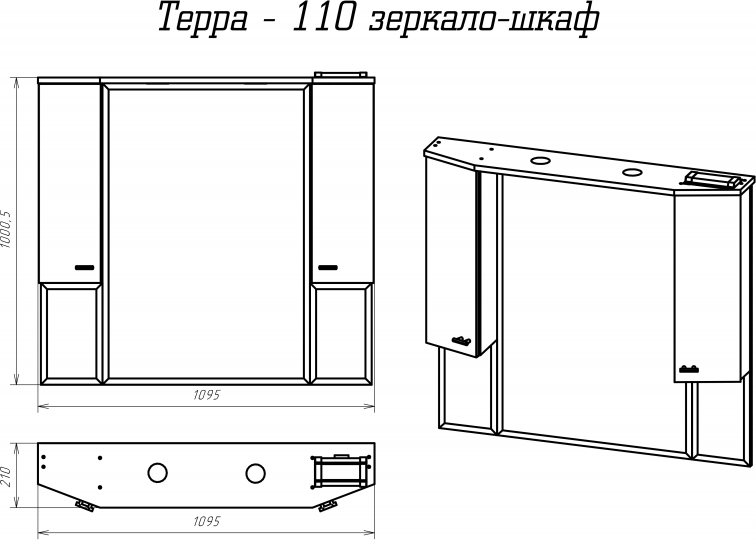 Терра - 110 зеркало-шкаф

1000,5

1095

210

1095