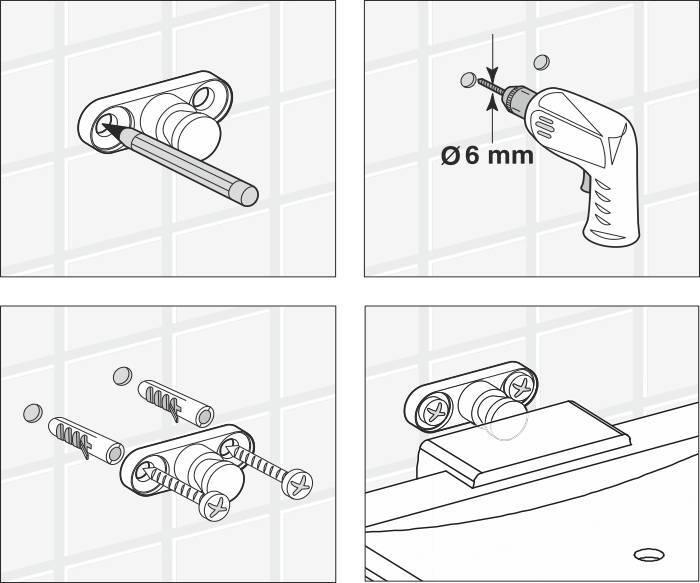 Ø 6 mm