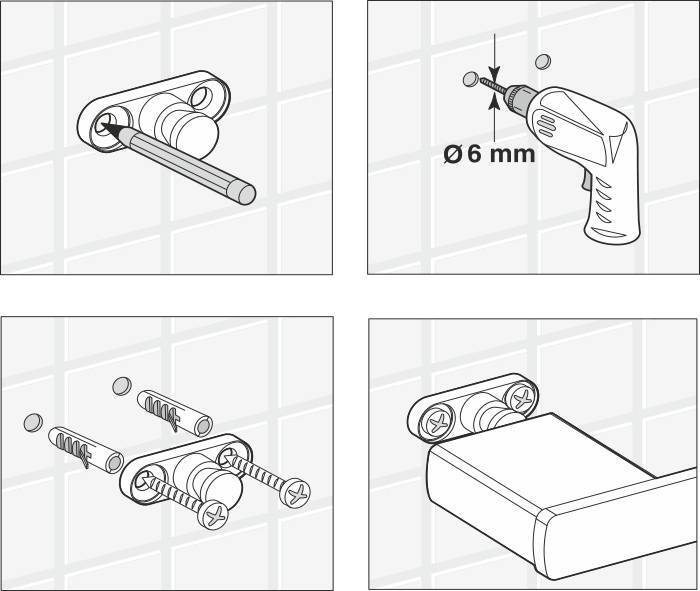 Ø 6 mm