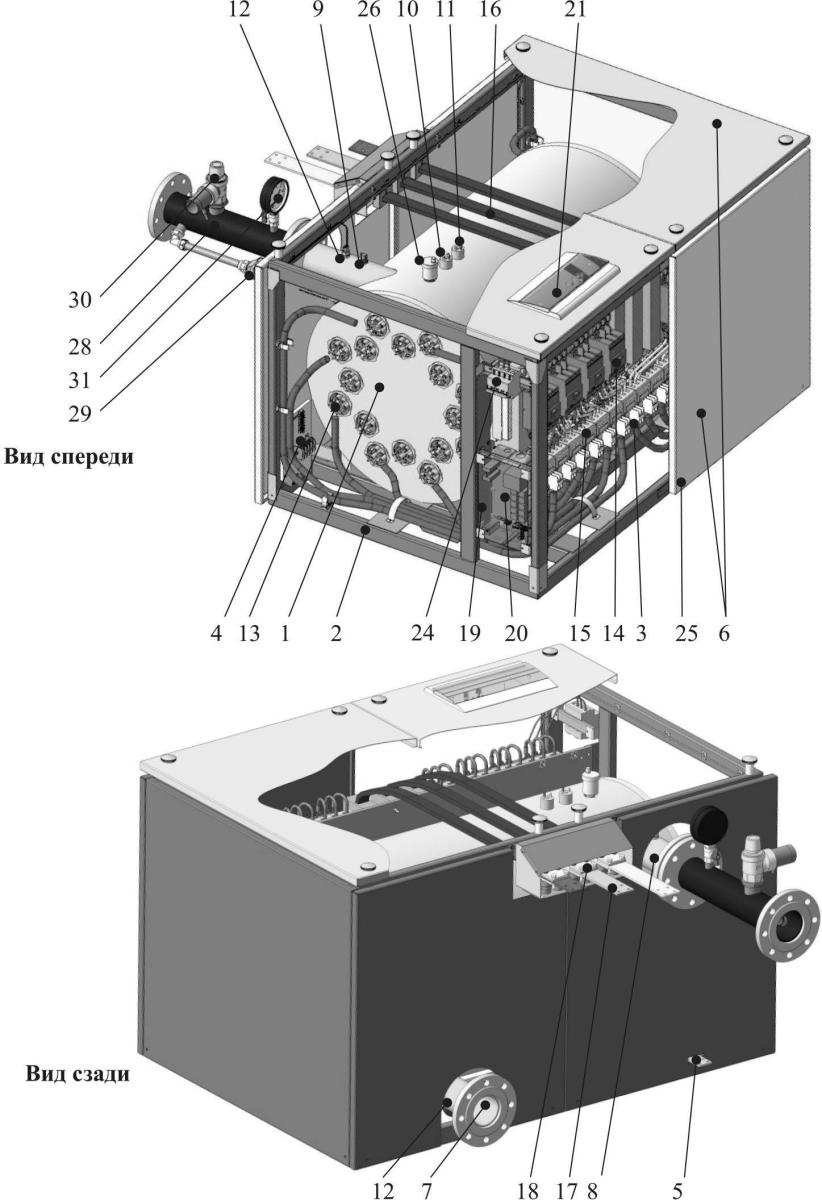 12 9 26 10 11 16 21

30
28
31
29

Вид спереди

4 13 1 2 24 19 20 15 14 3 25 6

Вид сзади

12 7 18 17 8 5