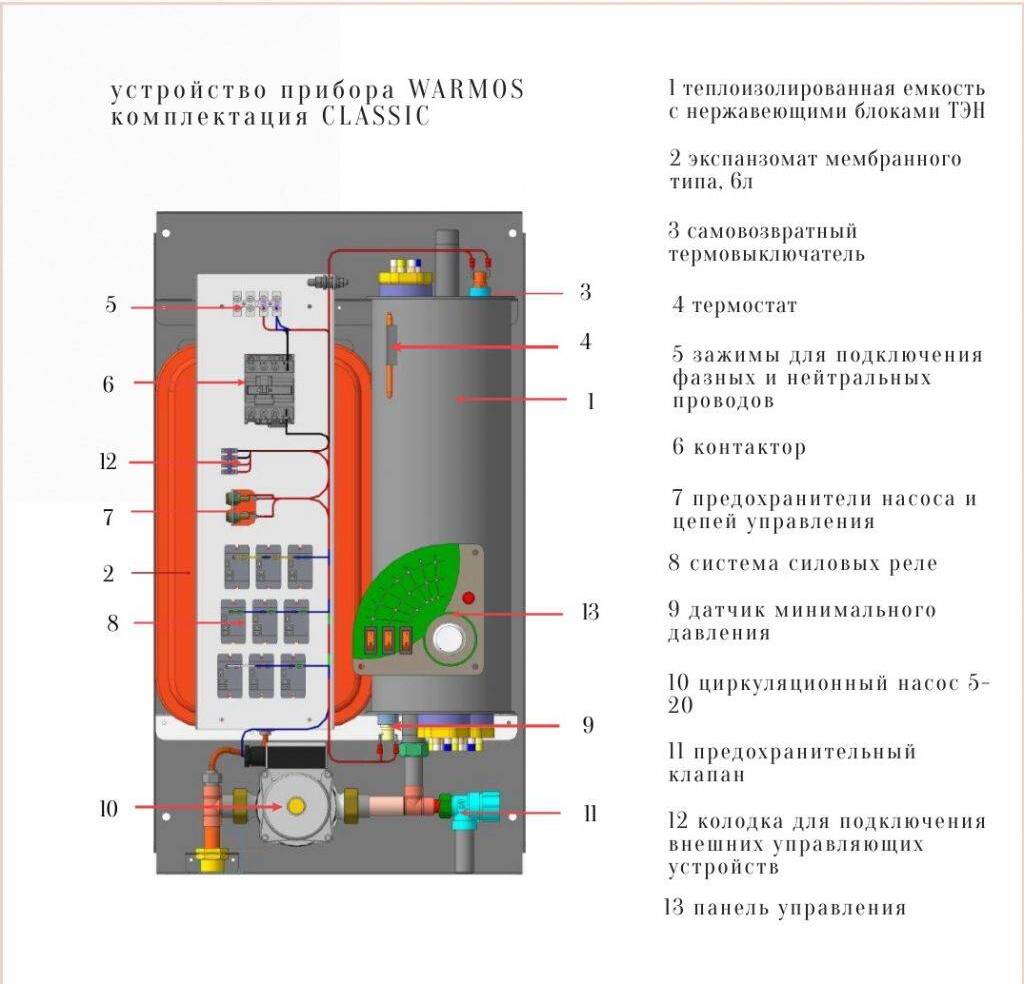 устройство прибора WARMOS
комплектация CLASSIC

5
6
12
7
2
8
10
3
4
1
13
9
11

1 теплоизолированная емкость с нержавеющими блоками ТЭН

2 экспанзомат мембранного типа, 6л

3 самовозвратный термовыключатель

4 термостат

5 зажимы для подключения фазных и нейтральных проводов

6 контактор

7 предохранители насоса и цепей управления

8 система силовых реле

9 датчик минимального давления

10 циркуляционный насос 5-20

11 предохранительный клапан

12 колодка для подключения внешних управляющих устройств

13 панель управления