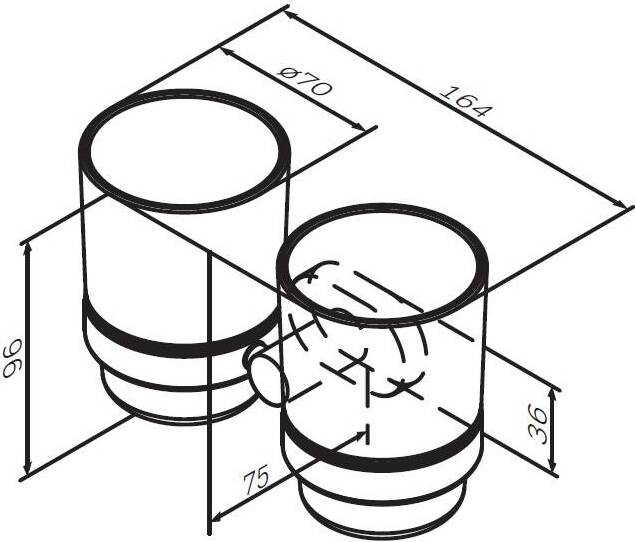 ø70
164
96
36
75